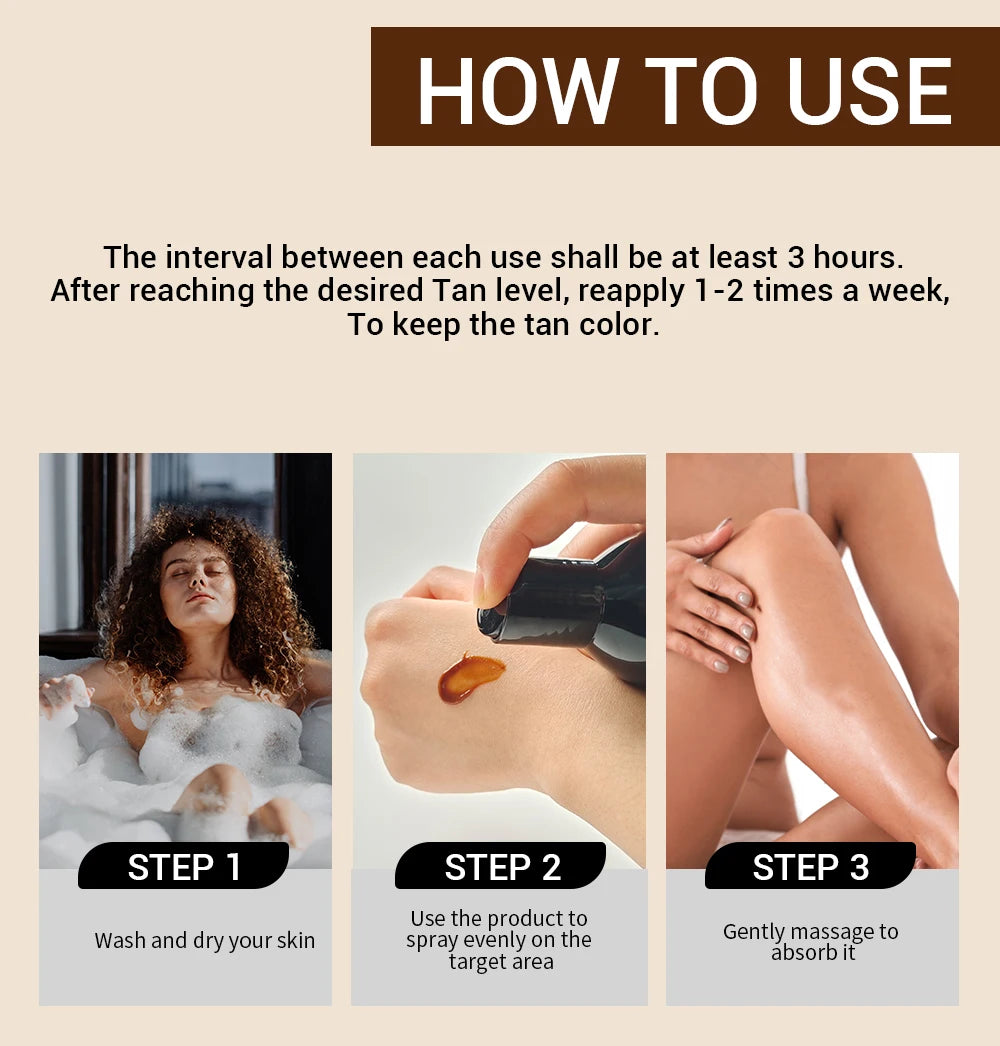 HOW TO USE

The interval between each use shall be at least 3 hours.
After reaching the desired Tan level, reapply 1-2 times a week,
To keep the tan color.

STEP 1

Wash and dry your skin

STEP 2

Use the product to spray evenly on the target area

STEP 3

Gently massage to absorb it