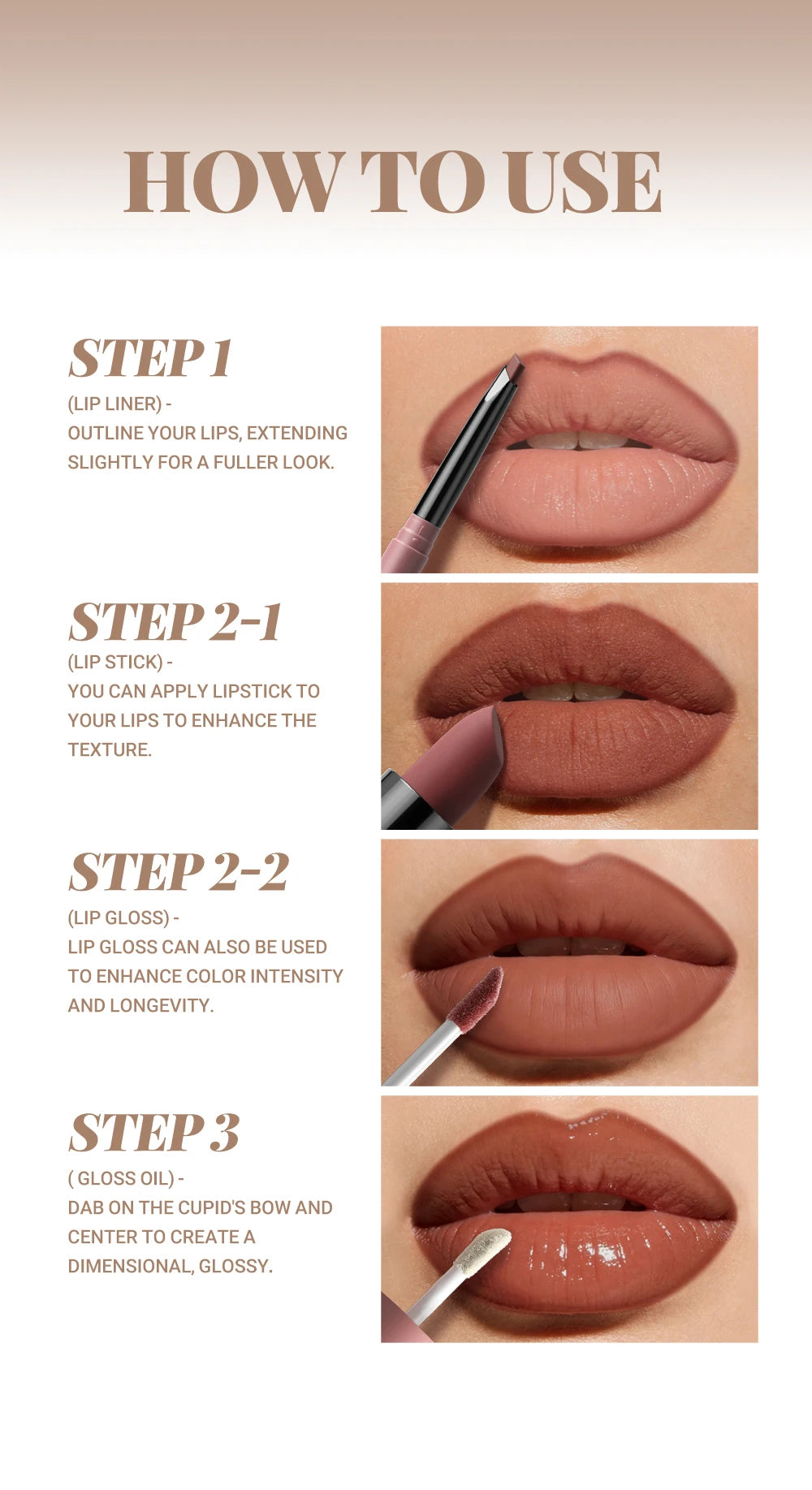 HOW TO USE

STEP 1
(LIP LINER) -
OUTLINE YOUR LIPS, EXTENDING SLIGHTLY FOR A FULLER LOOK.

STEP 2-1
(LIP STICK) -
YOU CAN APPLY LIPSTICK TO YOUR LIPS TO ENHANCE THE TEXTURE.

STEP 2-2
(LIP GLOSS) -
LIP GLOSS CAN ALSO BE USED TO ENHANCE COLOR INTENSITY AND LONGEVITY.

STEP 3
( GLOSS OIL) -
DAB ON THE CUPID'S BOW AND CENTER TO CREATE A DIMENSIONAL, GLOSSY.