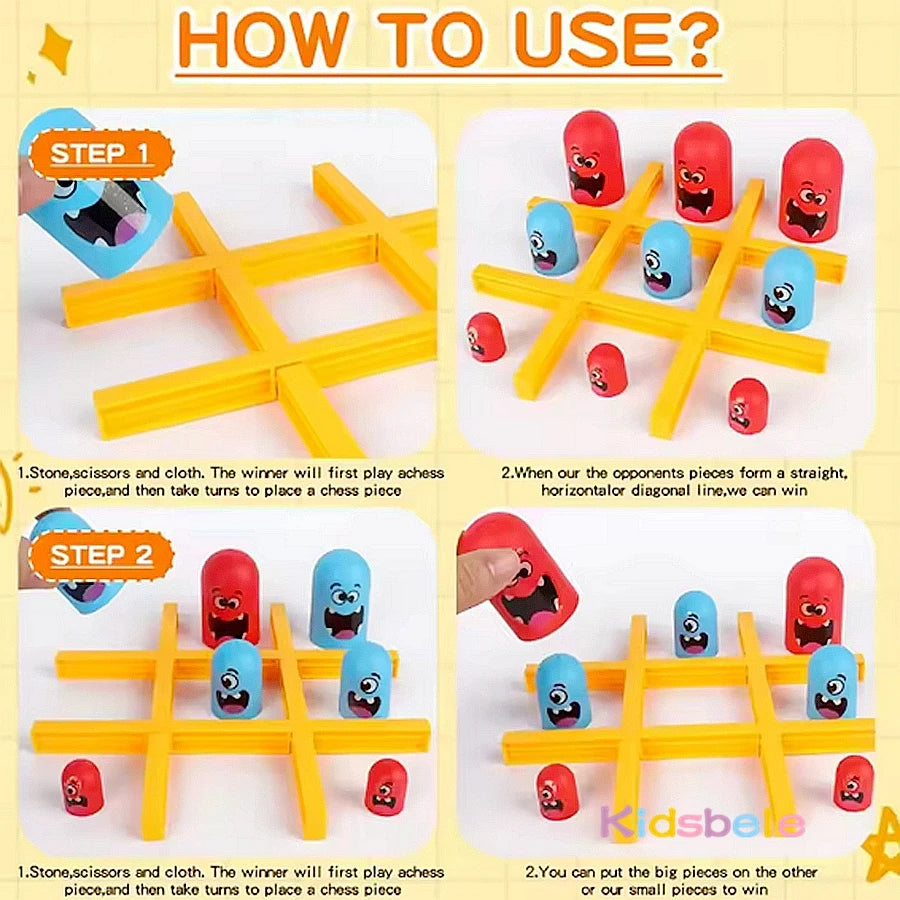 HOW TO USE?

STEP 1

1.Stone,scissors and cloth. The winner will first play achess piece,and then take turns to place a chess piece

2.When our the opponents pieces form a straight, horizontalor diagonal line,we can win

STEP 2

1.Stone,scissors and cloth. The winner will first play achess piece,and then take turns to place a chess piece

Kidsbele

2.You can put the big pieces on the other or our small pieces to win